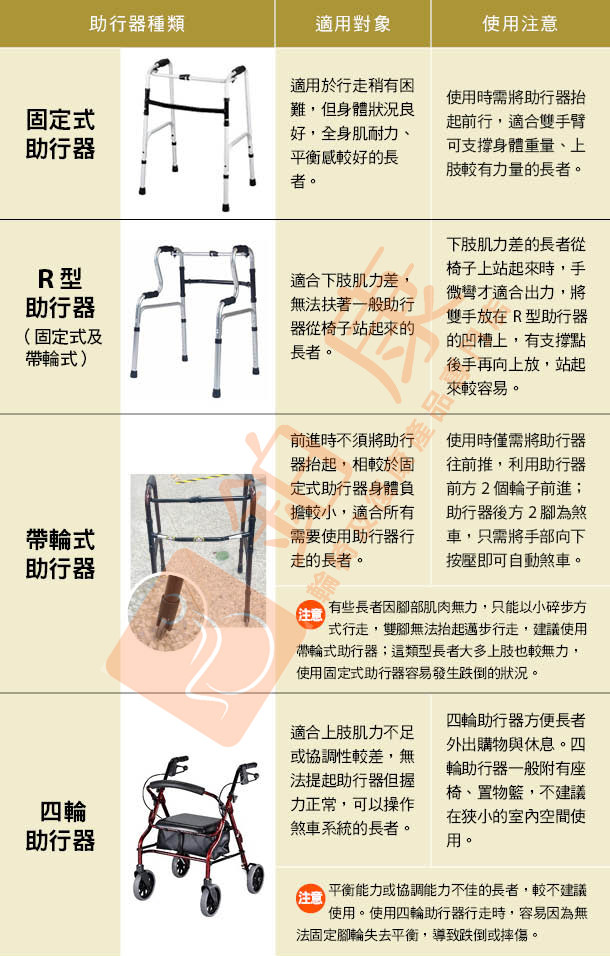 | 助行器種類 | 適用對象 | 使用注意 |
|---|---|---|
| 固定式助行器 | 適用於行走稍有困難，但身體狀況良好，全身肌耐力、平衡感較好的長者。 | 使用時需將助行器抬起前行，適合雙手臂可支撐身體重量、上肢較有力量的長者。 |
| R 型助行器（固定式及帶輪式） | 適合下肢肌力差，無法扶著一般助行器從椅子站起來的長者。 | 下肢肌力差的長者從椅子上站起來時，手微彎才適合出力，將雙手放在 R 型助行器的凹槽上，有支撐點後手再向上放，站起來較容易。 |
| 帶輪式助行器 | 前進時不須將助行器抬起，相較於固定式助行器身體負擔較小，適合所有需要使用助行器行走的長者。 | 使用時僅需將助行器往前推，利用助行器前方 2 個輪子前進；助行器後方 2 腳為煞車，只需將手部向下按壓即可自動煞車。 |
| | 注意 有些長者因腳部肌肉無力，只能以小碎步方式行走，雙腳無法抬起邁步行走，建議使用帶輪式助行器；這類型長者大多上肢也較無力，使用固定式助行器容易發生跌倒的狀況。 | |
| 四輪助行器 | 適合上肢肌力不足或協調性較差，無法提起助行器但握力正常，可以操作煞車系統的長者。 | 四輪助行器方便長者外出購物與休息。四輪助行器一般附有座椅、置物籃，不建議在狹小的室內空間使用。 |
| | 注意 平衡能力或協調能力不佳的長者，較不建議使用。使用四輪助行器行走時，容易因為無法固定腳輪失去平衡，導致跌倒或摔傷。 | |