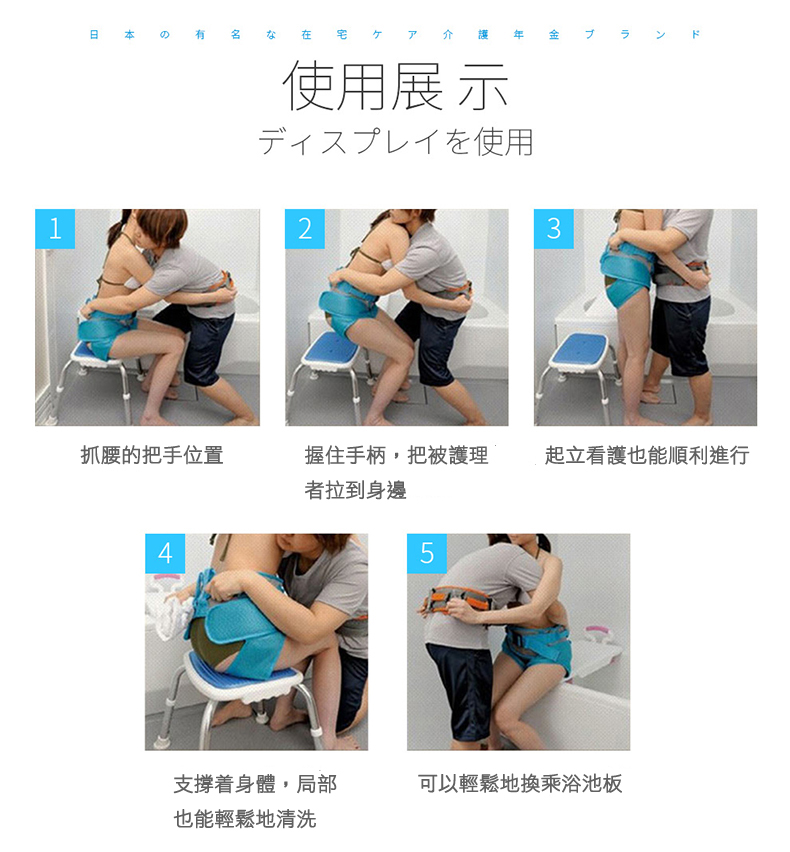 日本の有名な在宅ケア介護年金ブランド

使用展示

ディスプレイを使用

1

抓腰的把手位置

2

握住手柄，把被護理者拉到身邊

3

起立看護也能順利進行

4

支撐着身體，局部也能輕鬆地清洗

5

可以輕鬆地換乘浴池板